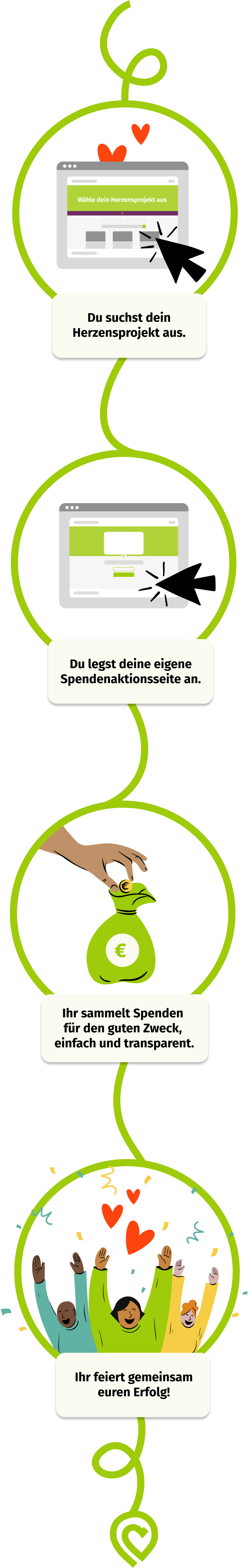 Wähle dein Herzensprojekt aus

Du suchst dein Herzensprojekt aus.

Du legst deine eigene Spendenaktionsseite an.

€

€

Ihr sammelt Spenden für den guten Zweck, einfach und transparent.

Ihr feiert gemeinsam euren Erfolg!